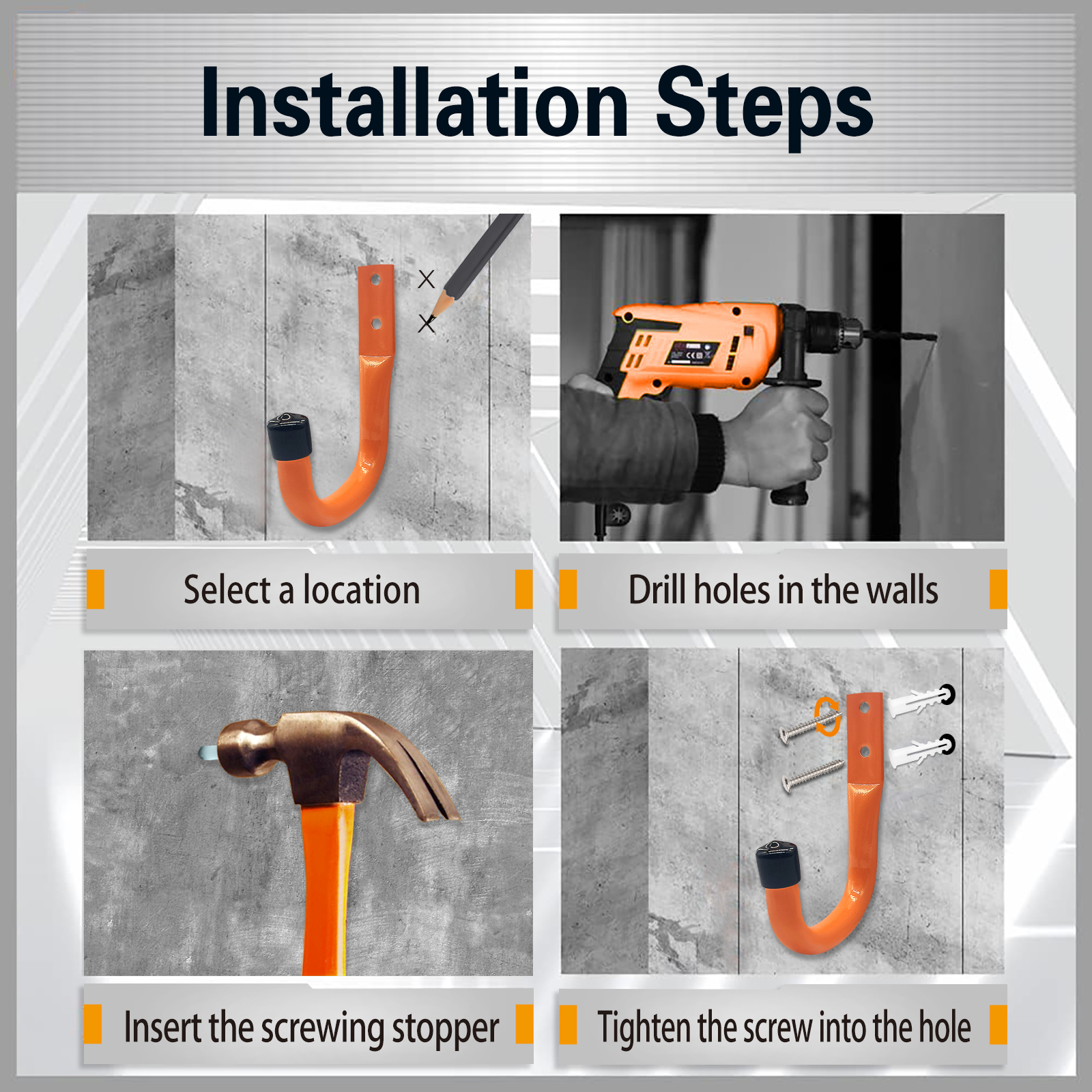 Installation Steps

Select a location

Drill holes in the walls

Insert the screwing stopper

Tighten the screw into the hole